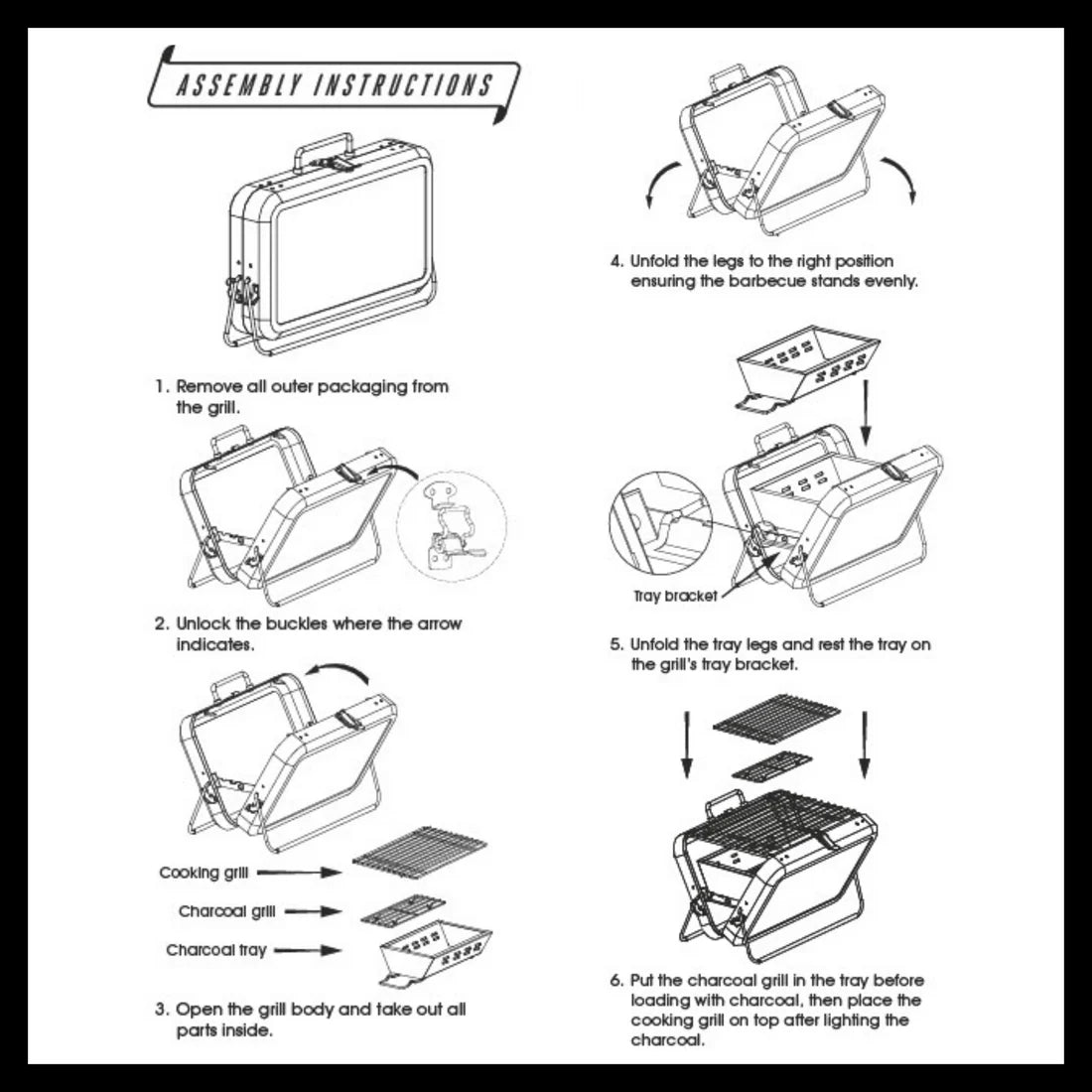 ASSEMBLY INSTRUCTIONS

1. Remove all outer packaging from the grill.

2. Unlock the buckles where the arrow indicates.

Cooking grill

Charcoal grill

Charcoal tray

3. Open the grill body and take out all parts inside.

4. Unfold the legs to the right position ensuring the barbecue stands evenly.

Tray bracket

5. Unfold the tray legs and rest the tray on the grill's tray bracket.

6. Put the charcoal grill in the tray before loading with charcoal, then place the cooking grill on top after lighting the charcoal.